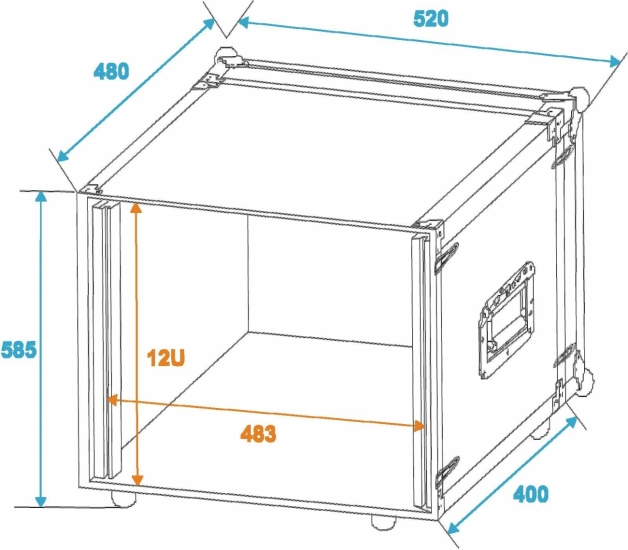 520
480
585
12U
483
400